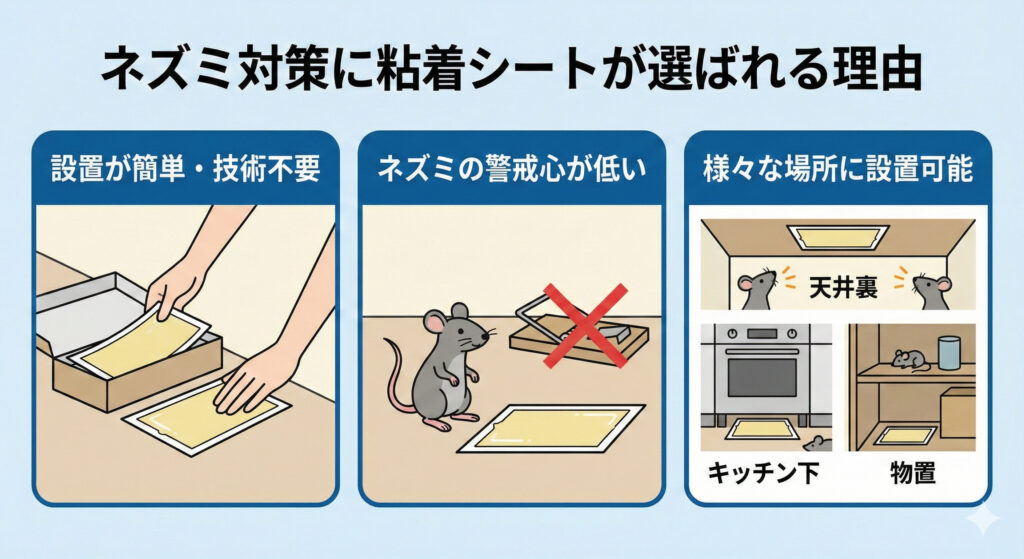 ネズミ対策に粘着シートが選ばれる理由

設置が簡単・技術不要

ネズミの警戒心が低い

様々な場所に設置可能

天井裏

キッチン下

物置