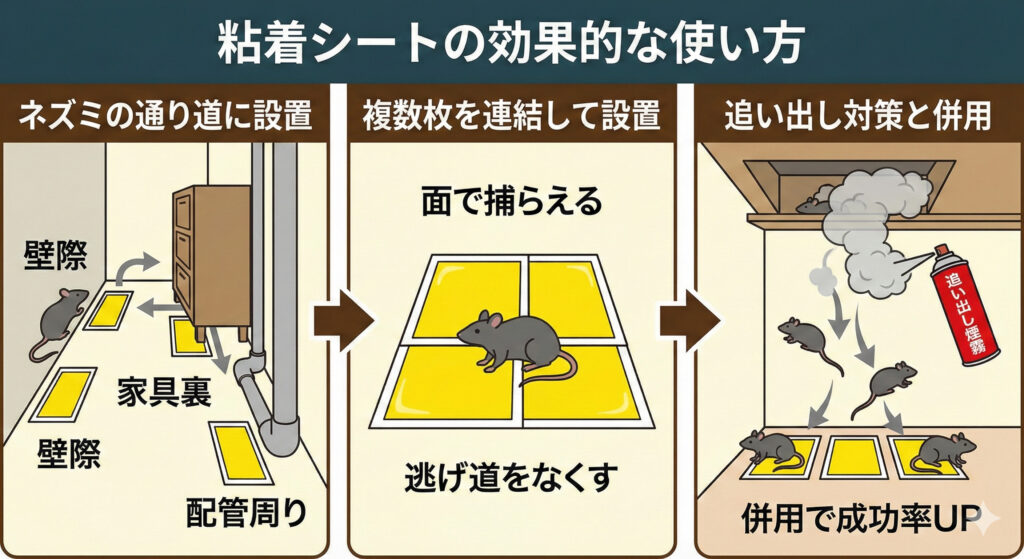 粘着シートの効果的な使い方

ネズミの通り道に設置

壁際

家具裏

壁際

配管周り

複数枚を連結して設置

面で捕らえる

逃げ道をなくす

追い出し対策と併用

追い出し煙霧

併用で成功率UP