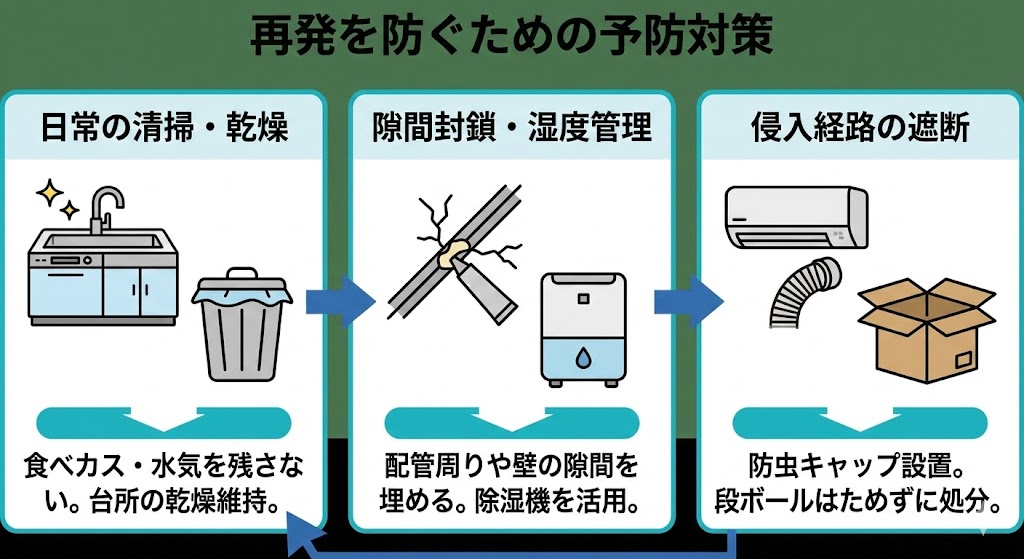 再発を防ぐための予防対策

日常の清掃・乾燥

食べカス・水気を残さない。台所の乾燥維持。

隙間封鎖・湿度管理

配管周りや壁の隙間を埋める。除湿機を活用。

侵入経路の遮断

防虫キャップ設置。段ボールはためずに処分。