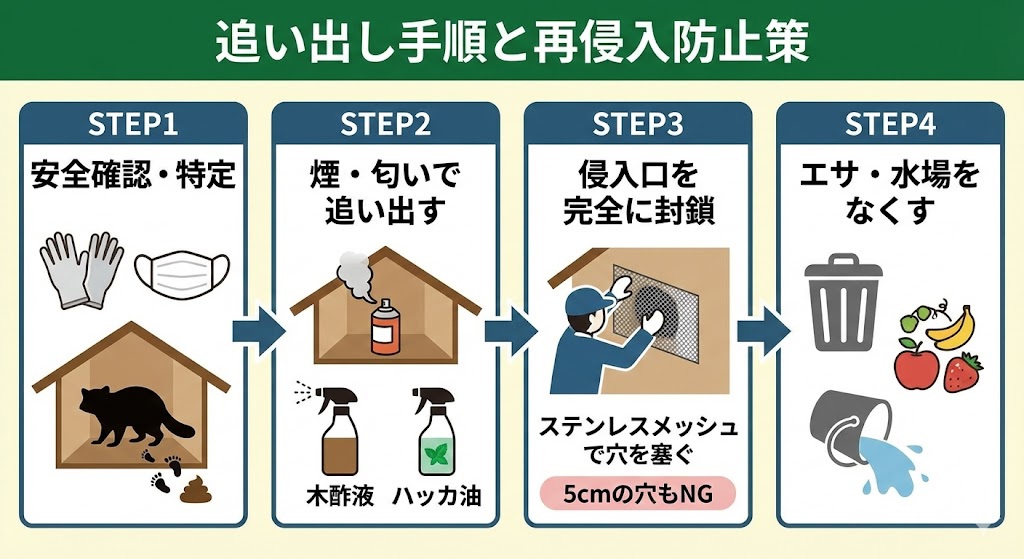 追い出し手順と再侵入防止策

STEP1
安全確認・特定

STEP2
煙・匂いで追い出す

木酢液
ハッカ油

STEP3
侵入口を完全に封鎖

ステンレスメッシュで穴を塞ぐ

5cmの穴もNG

STEP4
エサ・水場をなくす