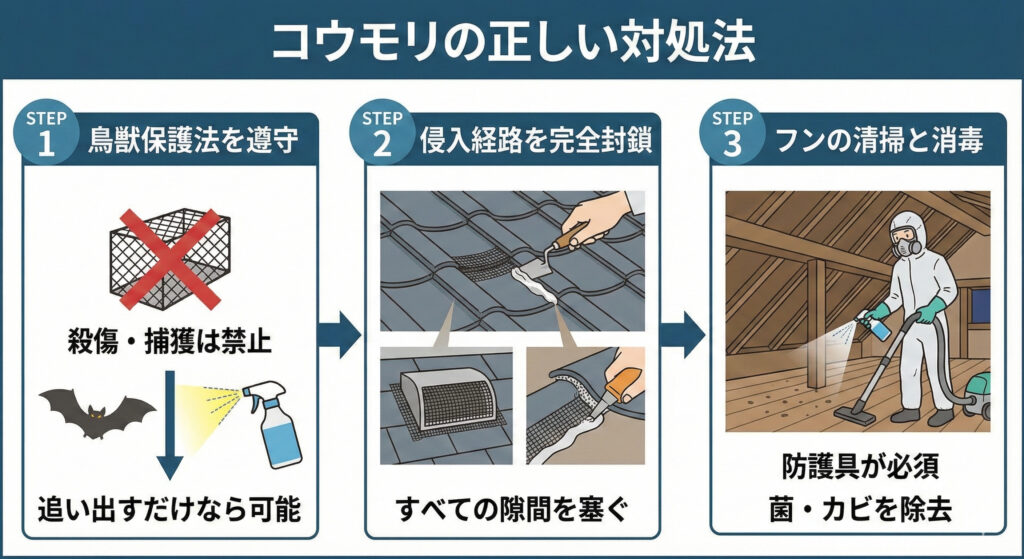 コウモリの正しい対処法

STEP 1 鳥獣保護法を遵守

殺傷・捕獲は禁止

追い出すだけなら可能

STEP 2 侵入経路を完全封鎖

すべての隙間を塞ぐ

STEP 3 フンの清掃と消毒

防護具が必須
菌・カビを除去