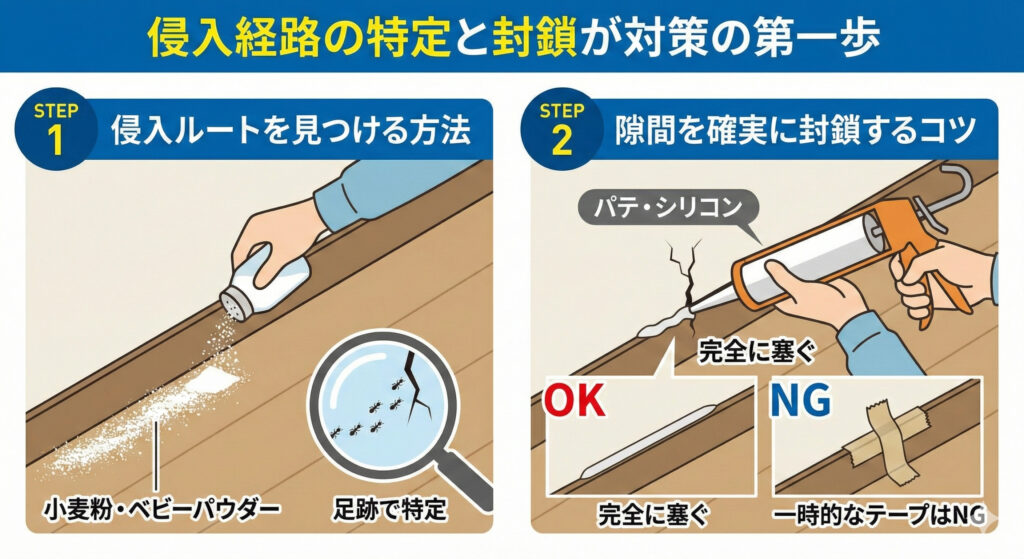 侵入経路の特定と封鎖が対策の第一歩

STEP 1 侵入ルートを見つける方法

小麦粉・ベビーパウダー

足跡で特定

STEP 2 隙間を確実に封鎖するコツ

パテ・シリコン

完全に塞ぐ

OK

完全に塞ぐ

NG

一時的なテープはNG