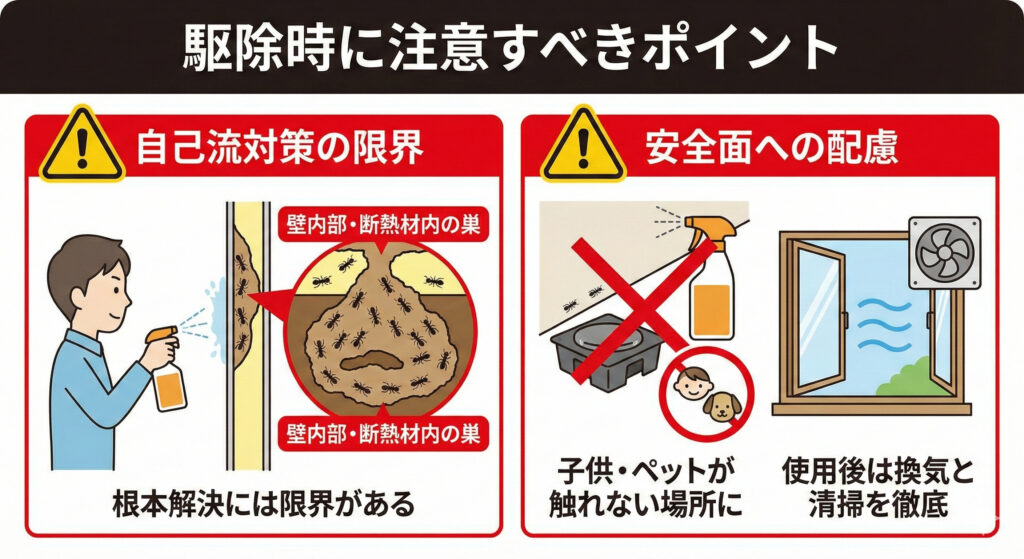 駆除時に注意すべきポイント

自己流対策の限界

壁内部・断熱材内の巣

壁内部・断熱材内の巣

根本解決には限界がある

安全面への配慮

子供・ペットが触れない場所に

使用後は換気と清掃を徹底