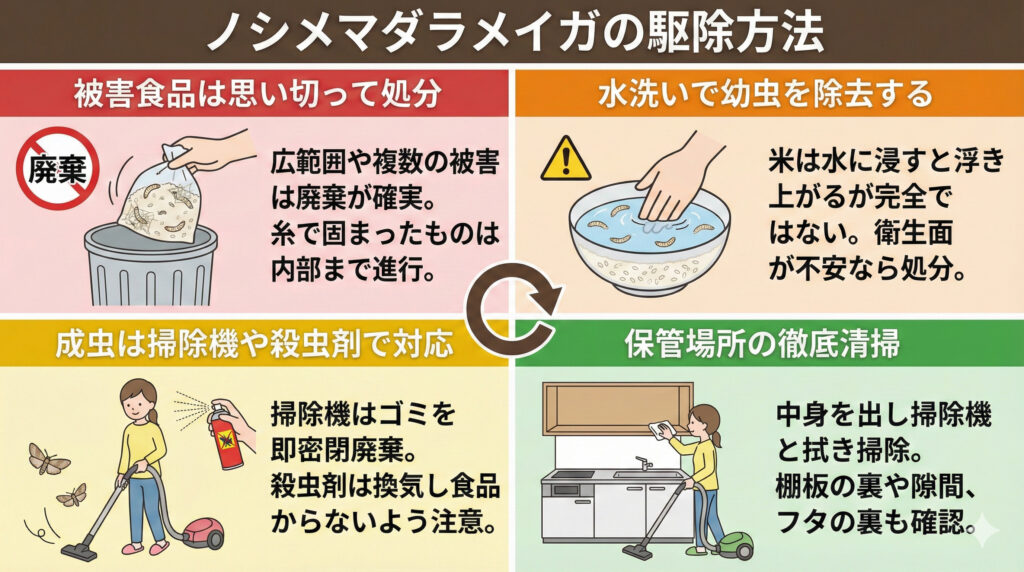 ノシメマダラメイガの駆除方法

被害食品は思い切って処分

廃棄

広範囲や複数の被害は廃棄が確実。糸で固まったものは内部まで進行。

水洗いで幼虫を除去する

米は水に浸すと浮き上がるが完全ではない。衛生面が不安なら処分。

成虫は掃除機や殺虫剤で対応

掃除機はゴミを即密閉廃棄。殺虫剤は換気し食品からないよう注意。

保管場所の徹底清掃

中身を出し掃除機と拭き掃除。棚板の裏や隙間、フタの裏も確認。